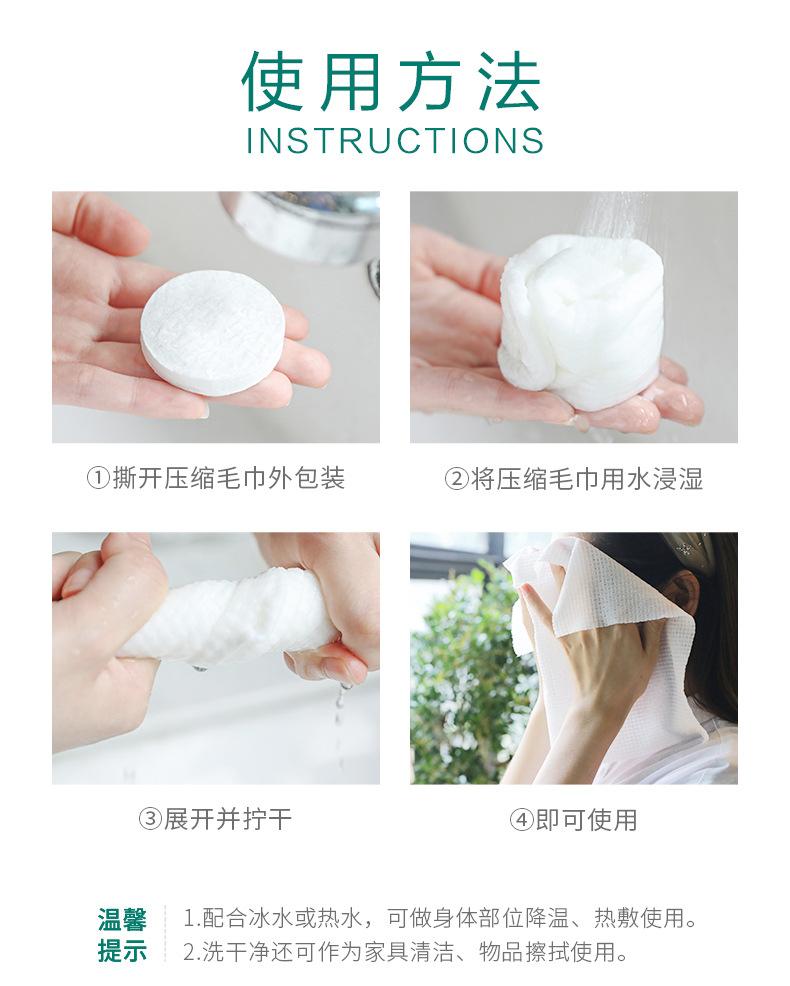 使用方法
INSTRUCTIONS

①撕开压缩毛巾外包装

②将压缩毛巾用水浸湿

③展开并拧干

④即可使用

温馨提示

1.配合冰水或热水，可做身体部位降温、热敷使用。
2.洗干净还可作为家具清洁、物品擦拭使用。